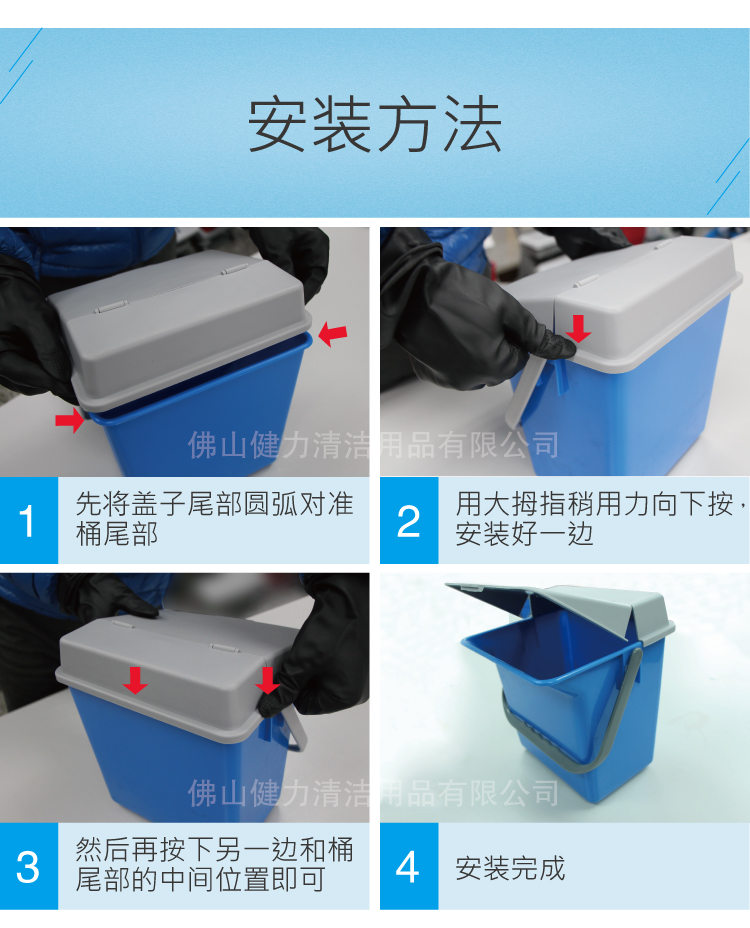 安装方法

佛山健力清洁用品有限公司

1 先将盖子尾部圆弧对准桶尾部

2 用大拇指稍用力向下按，安装好一边

佛山健力清洁用品有限公司

3 然后再按下另一边和桶尾部的中间位置即可

4 安装完成